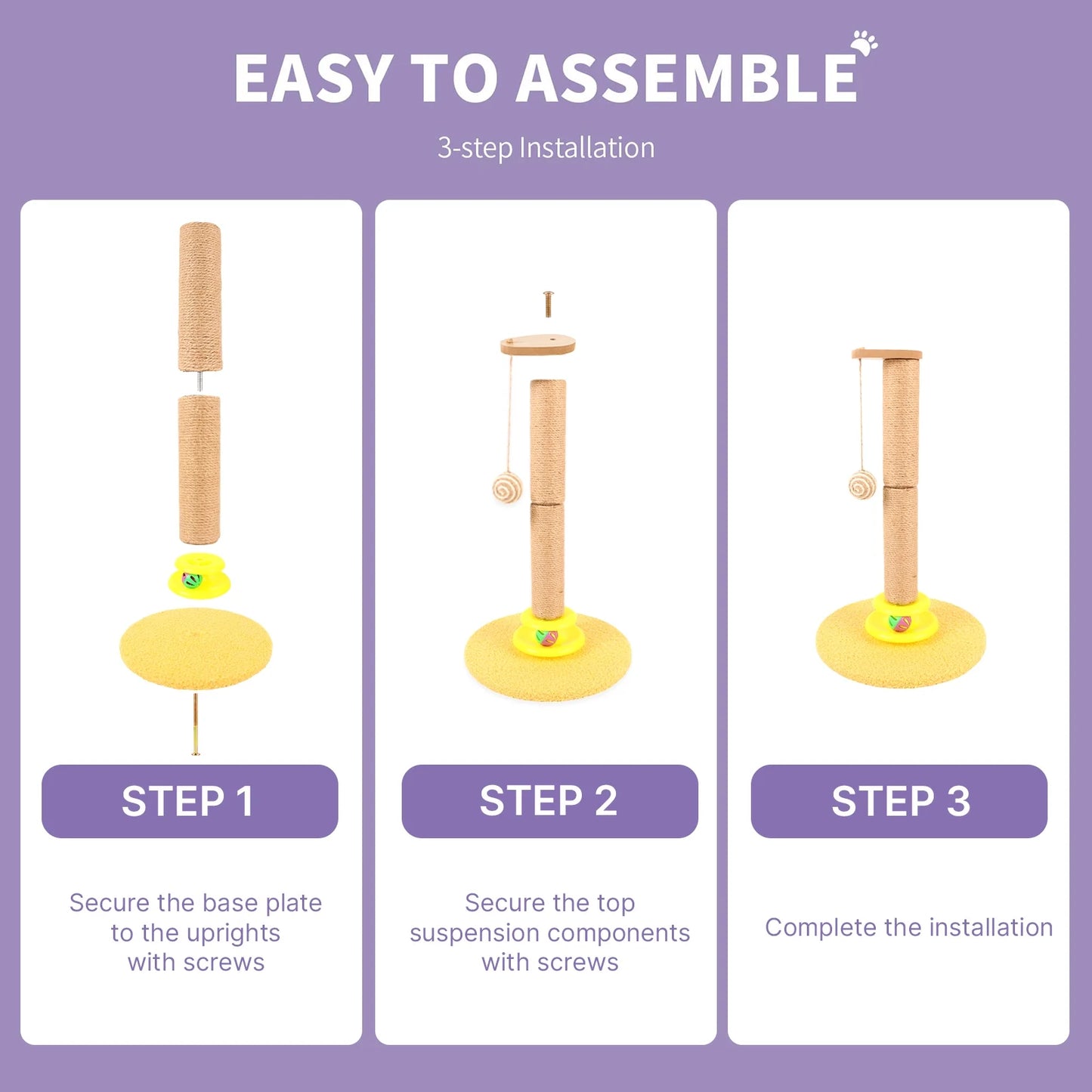 EASY TO ASSEMBLE

3-step Installation

STEP 1

Secure the base plate to the uprights with screws

STEP 2

Secure the top suspension components with screws

STEP 3

Complete the installation